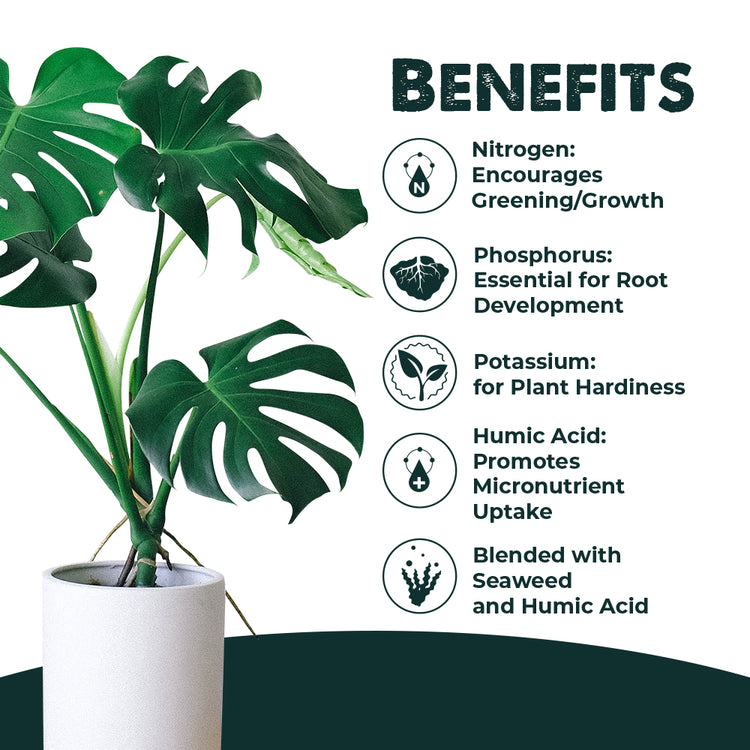 BENEFITS

N

Nitrogen: Encourages Greening/Growth

Phosphorus: Essential for Root Development

Potassium: for Plant Hardiness

Humic Acid: Promotes Micronutrient Uptake

Blended with Seaweed and Humic Acid