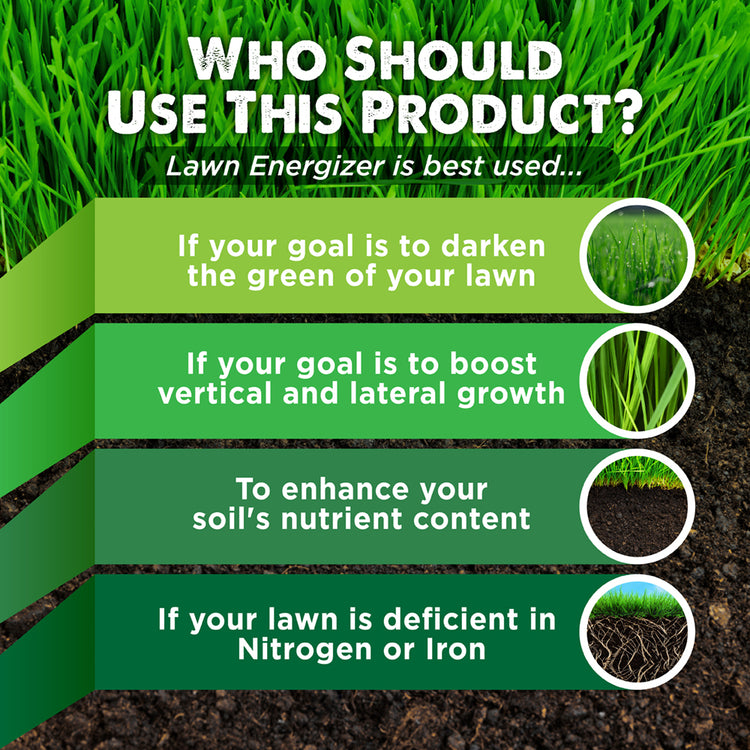 WHO SHOULD USE THIS PRODUCT?

Lawn Energizer is best used...

If your goal is to darken the green of your lawn

If your goal is to boost vertical and lateral growth

To enhance your soil's nutrient content

If your lawn is deficient in Nitrogen or Iron